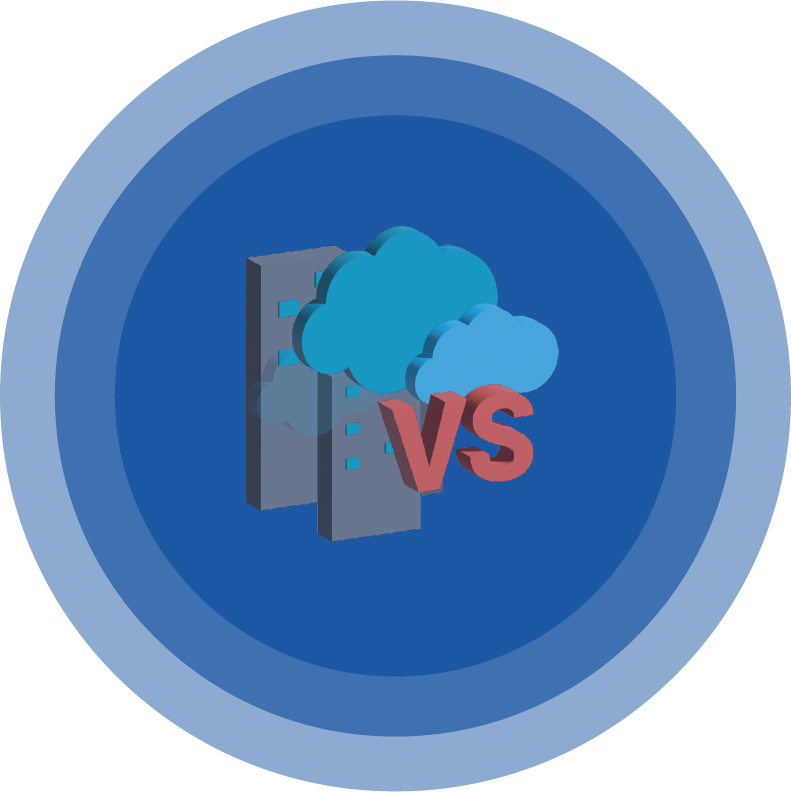 VS